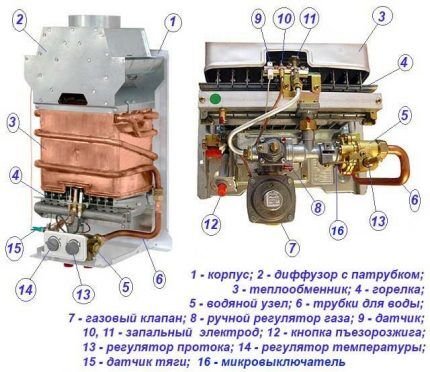 2 1 3 4 15 14 13 5 6

9 10 11 3 4 5 6 13 16 8 12 7

1 - корпус; 2 - диффузор с патрубком;
3 - теплообменник; 4 - горелка;
5 - водяной узел; 6 - трубки для воды;
7 - газовый клапан; 8 - ручной регулятор газа; 9 - датчик;
10, 11 - запальный электрод; 12 - кнопка пъезорозжига;
13 - регулятор протока; 14 - регулятор температуры;
15 - датчик тяги; 16 - микровыключатель