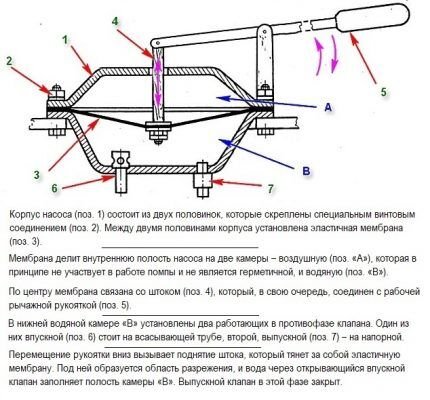 4
1
2
5
A
3
B
6
7

Корпус насоса (поз. 1) состоит из двух половинок, которые скреплены специальным винтовым соединением (поз. 2). Между двумя половинами корпуса установлена эластичная мембрана (поз. 3).

Мембрана делит внутреннюю полость насоса на две камеры – воздушную (поз. «А»), которая в принципе не участвует в работе помпы и не является герметичной, и водяную (поз. «В»).

По центру мембрана связана со штоком (поз. 4), который, в свою очередь, соединен с рабочей рычажной рукояткой (поз. 5).

В нижней водяной камере «В» установлены два работающих в противофазе клапана. Один из них впускной (поз. 6) стоит на всасывающей трубе, второй, выпускной (поз. 7) – на напорной.

Перемещение рукоятки вниз вызывает поднятие штока, который тянет за собой эластичную мембрану. Под ней образуется область разрежения, и вода через открывающийся впускной клапан заполняет полость камеры «В». Выпускной клапан в этой фазе закрыт.